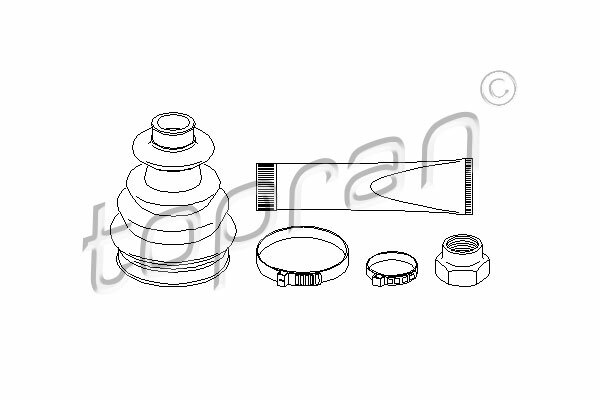 topran ©