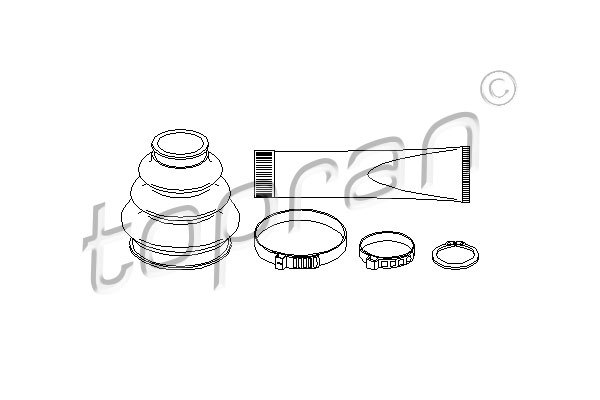 topran ©