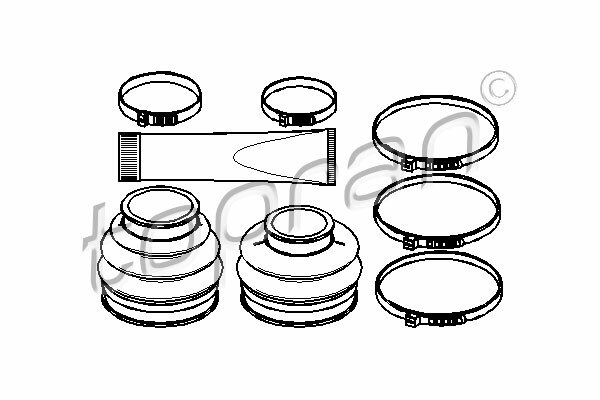 topran ©