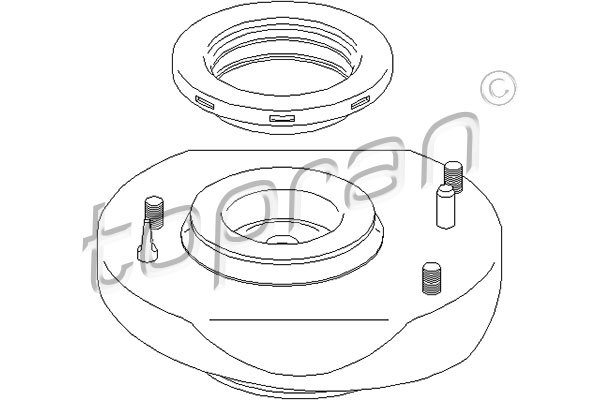 topran ©