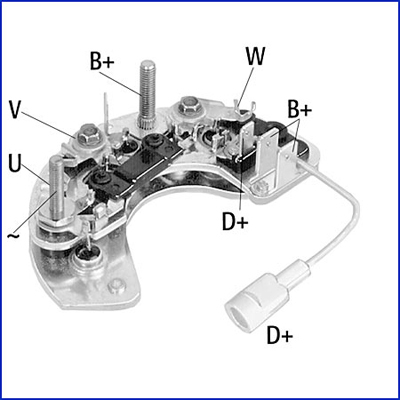 B+
W
V
B+
U
D+
~
D+